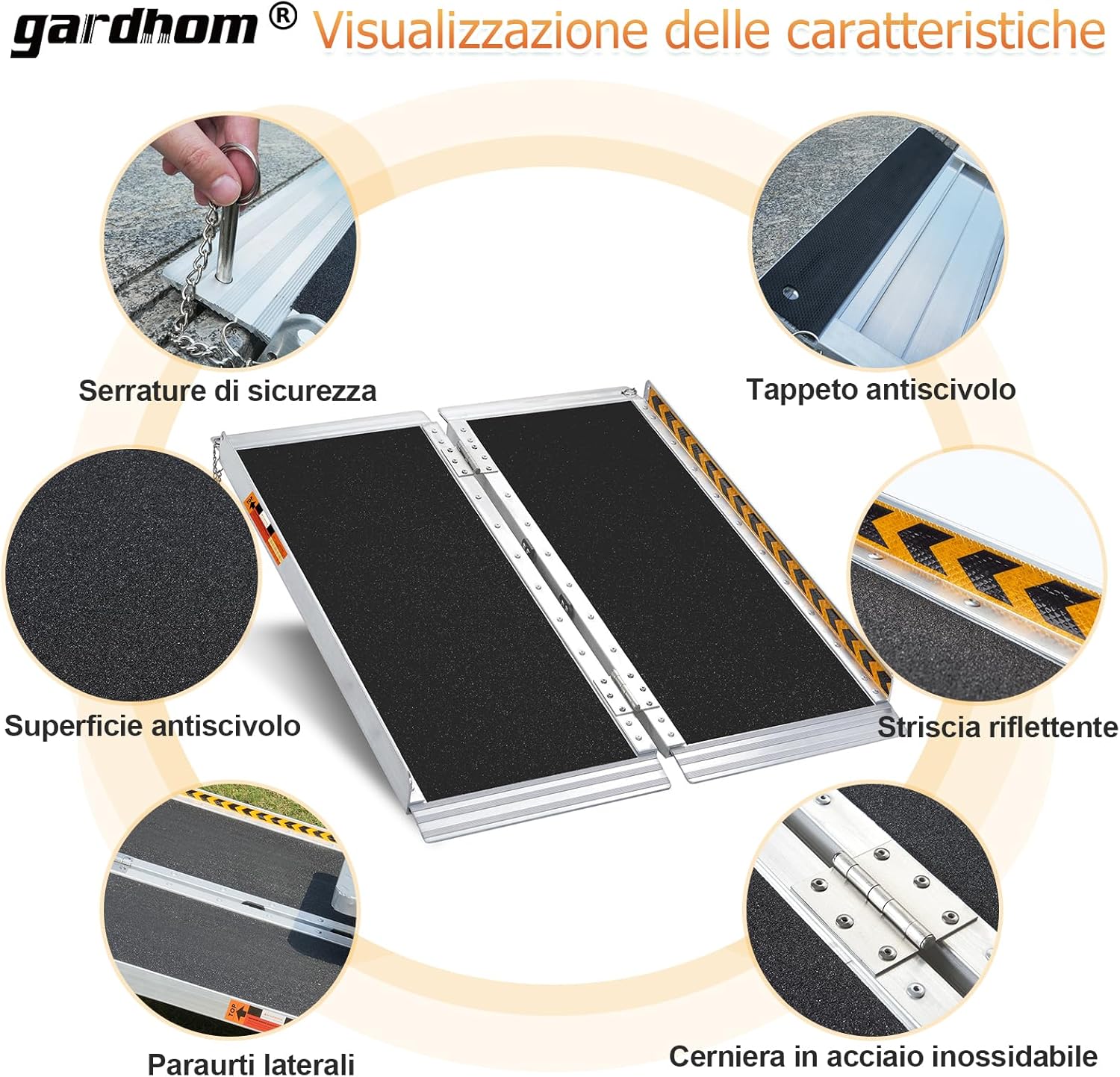 gardhom® Visualizzazione delle caratteristiche

Serrature di sicurezza

Tappeto antiscivolo

Superficie antiscivolo

Striscia riflettente

Paraurti laterali

Cerniera in acciaio inossidabile